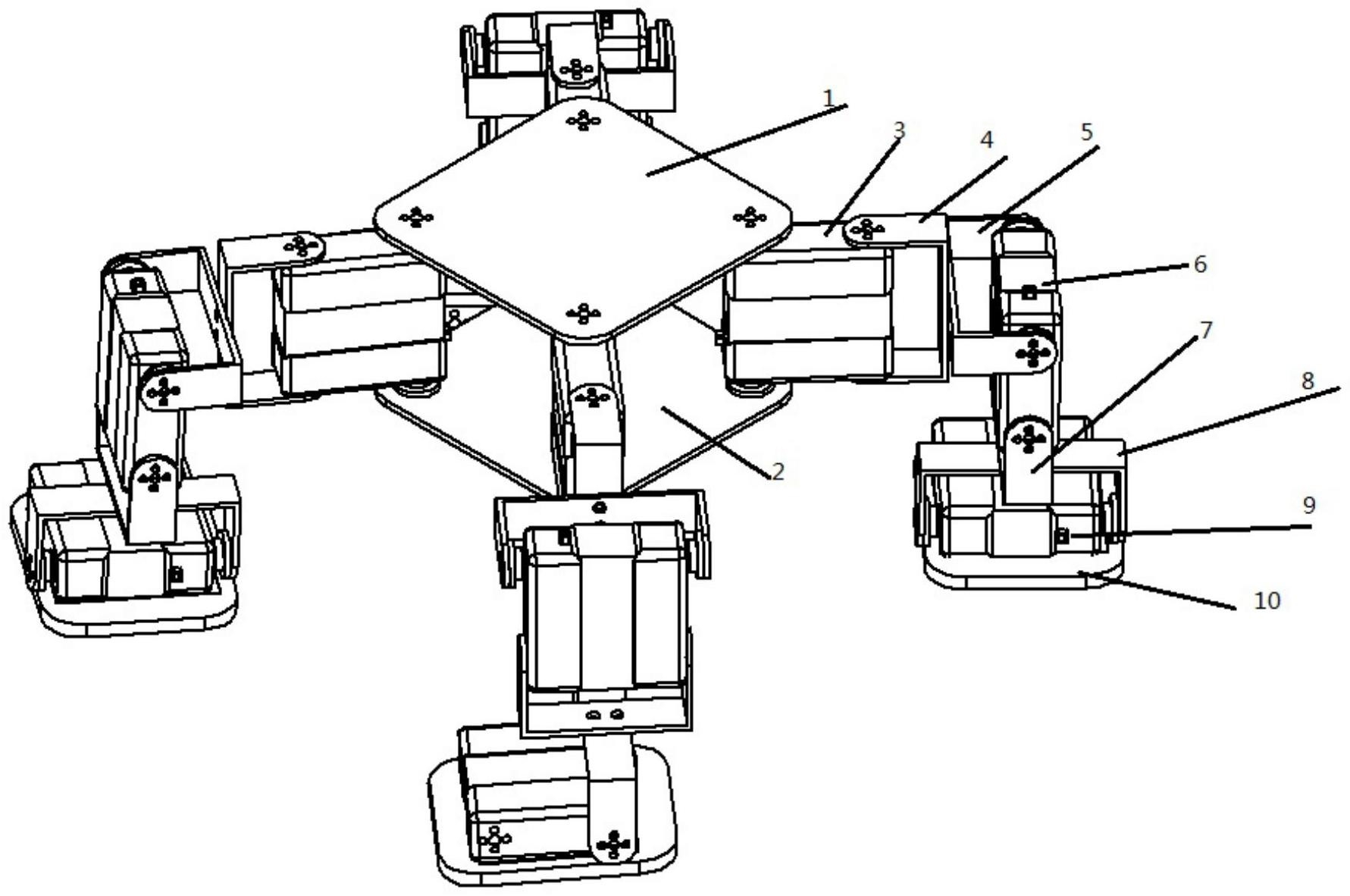 1
3
4
5
6
7
8
2
9
10