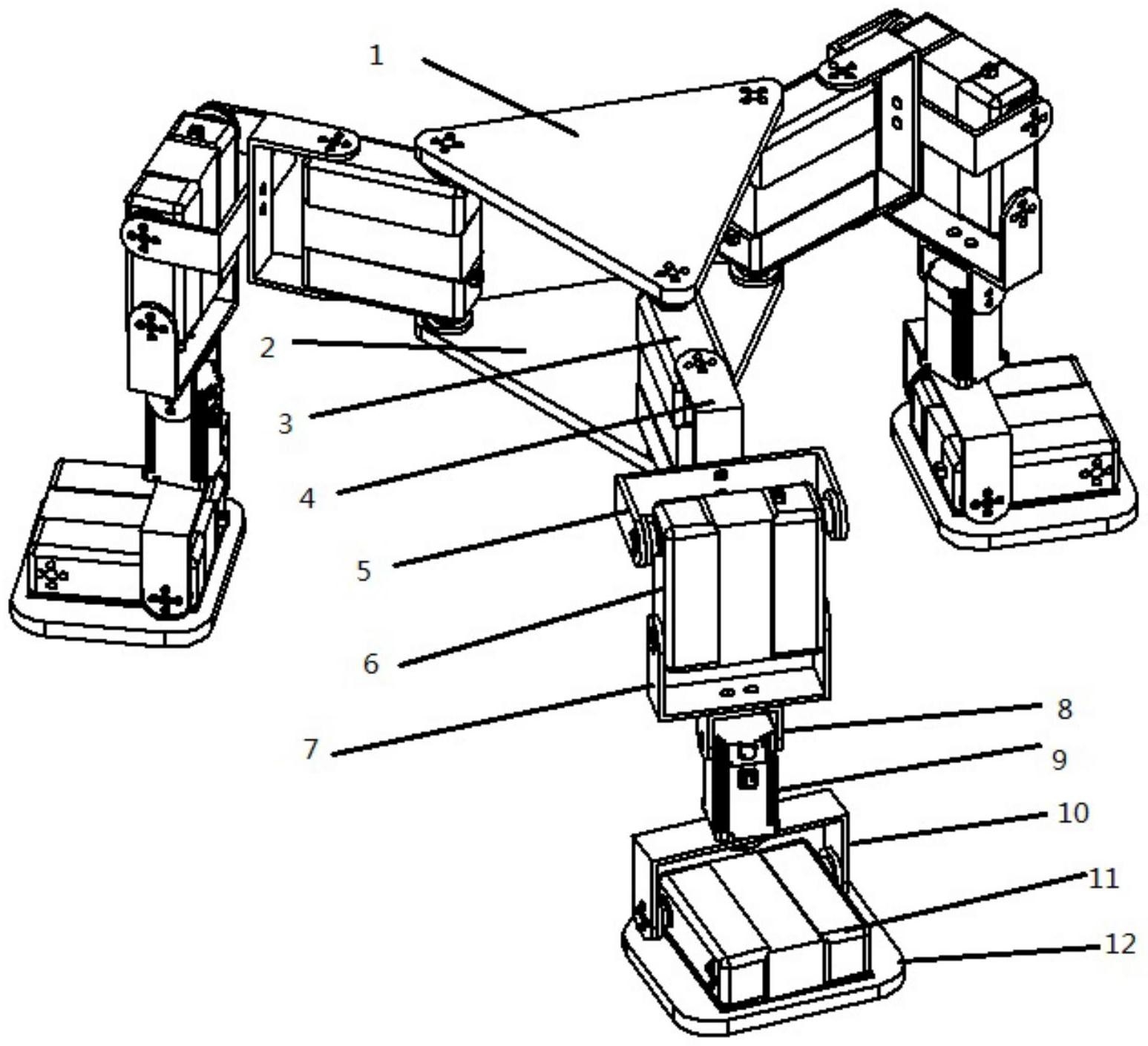 1
2
3
4
5
6
7
8
9
10
11
12