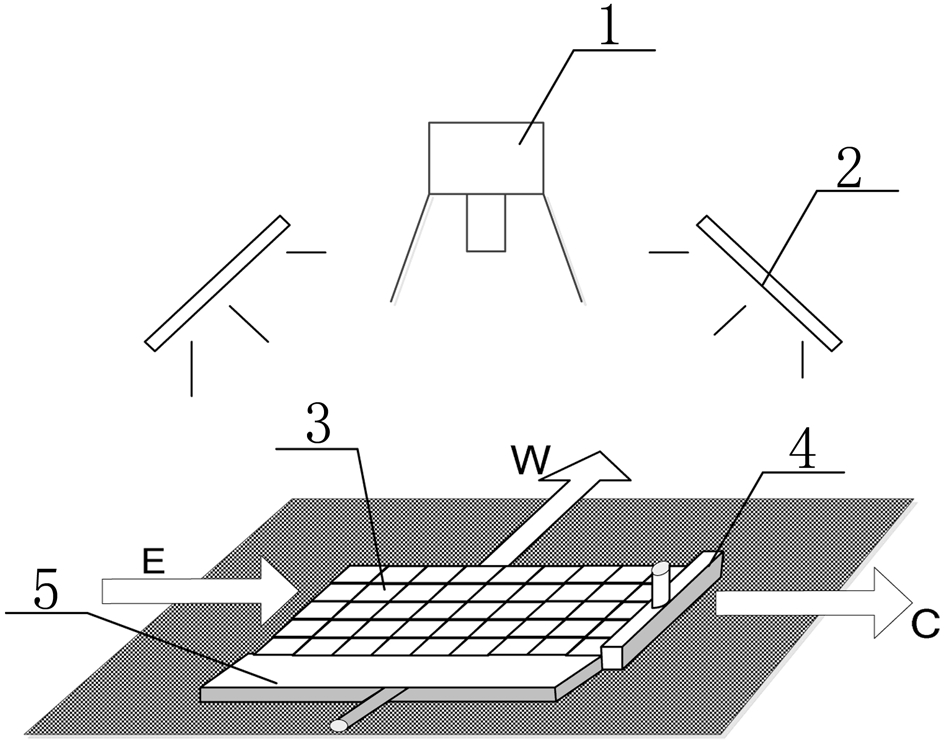 1
2
3
W
4
E
5
C