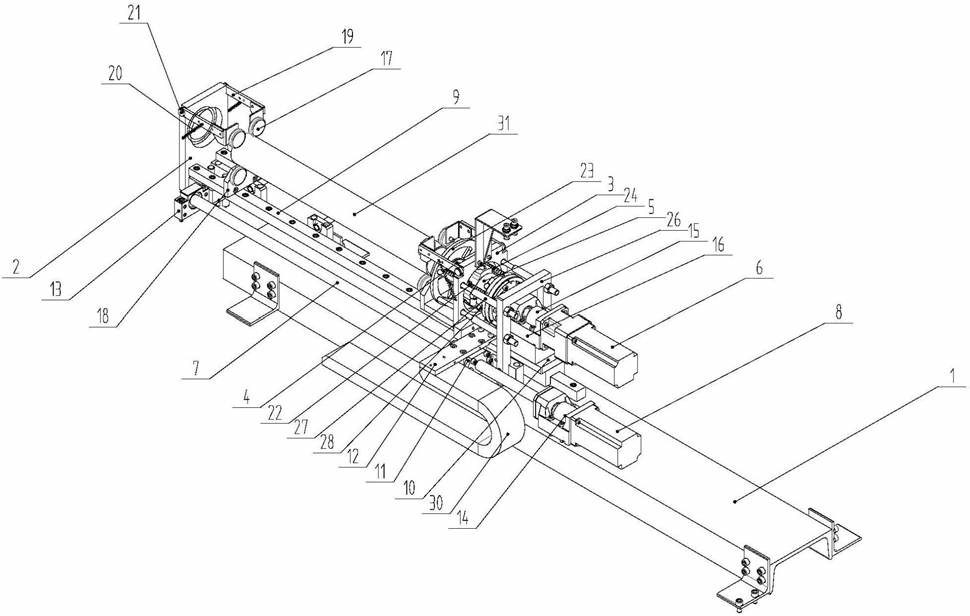 21
19
20
17
9
31
23
3
24
5
26
15
16
6
8
1
2
13
18
7
4
22
27
28
12
11
10
30
14