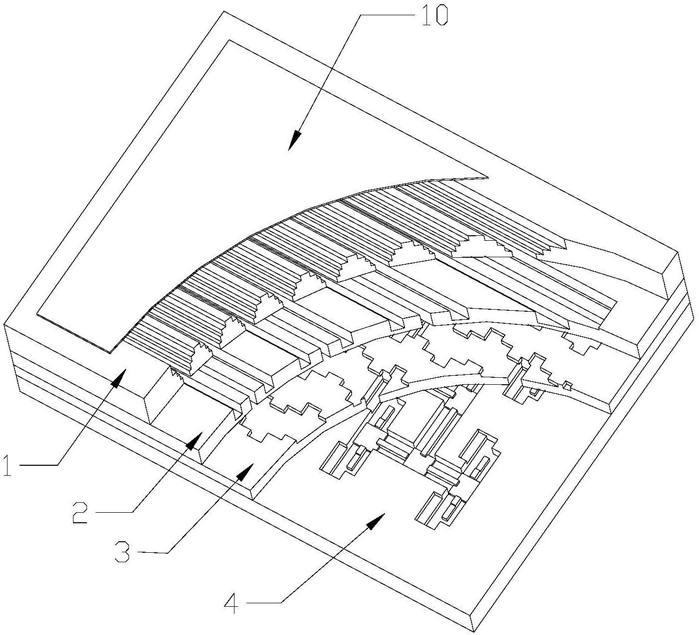 10

1

2

3

4