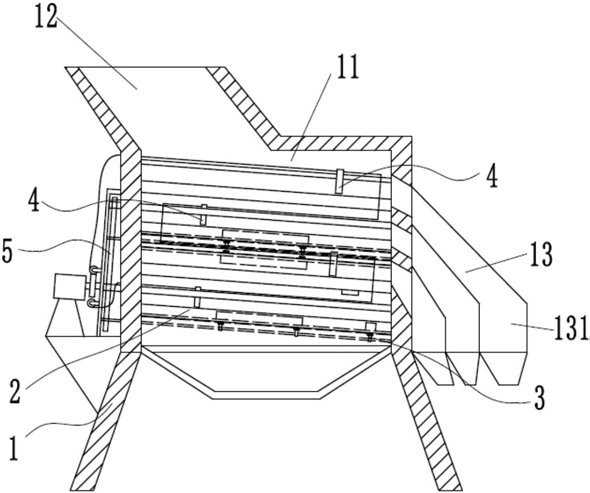 12
11
4
4
5
13
131
2
3
1