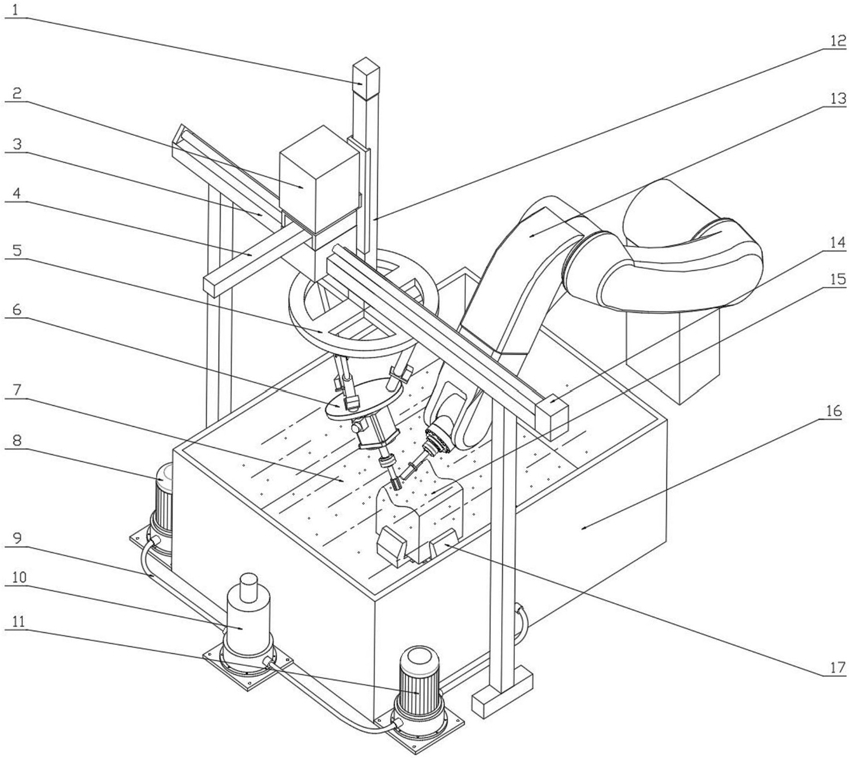 1
2
3
4
5
6
7
8
9
10
11
12
13
14
15
16
17