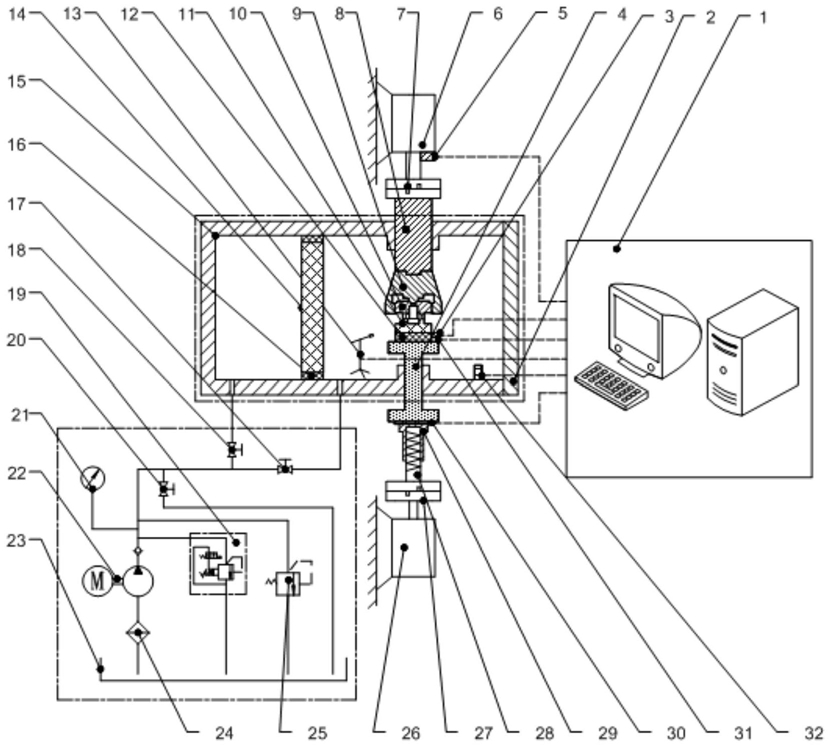 14 13 12 11 10 9 8 7 6 5 4 3 2 1

15

16

17

18

19

20

21

22

23

M

24 25 26 27 28 29 30 31 32