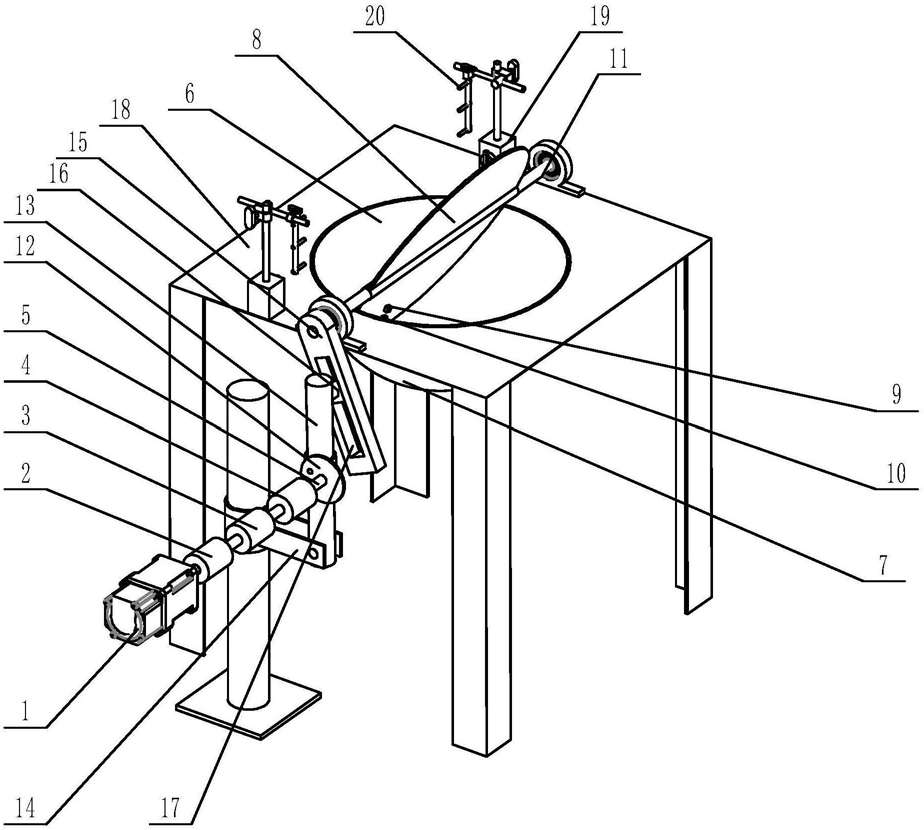 20
19
8
11
18
6
15
16
13
12
5
4
3
2
9
10
7
1
14
17