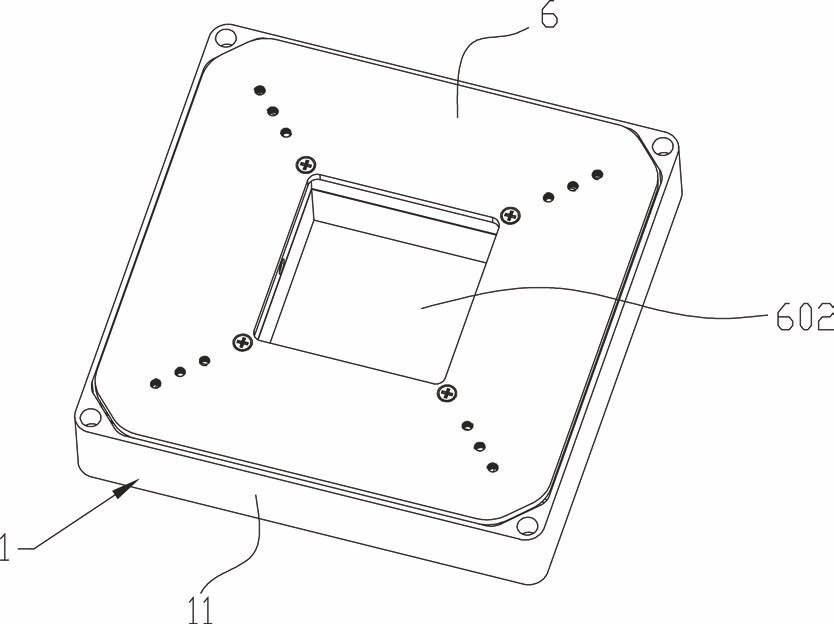 6
602
1
11