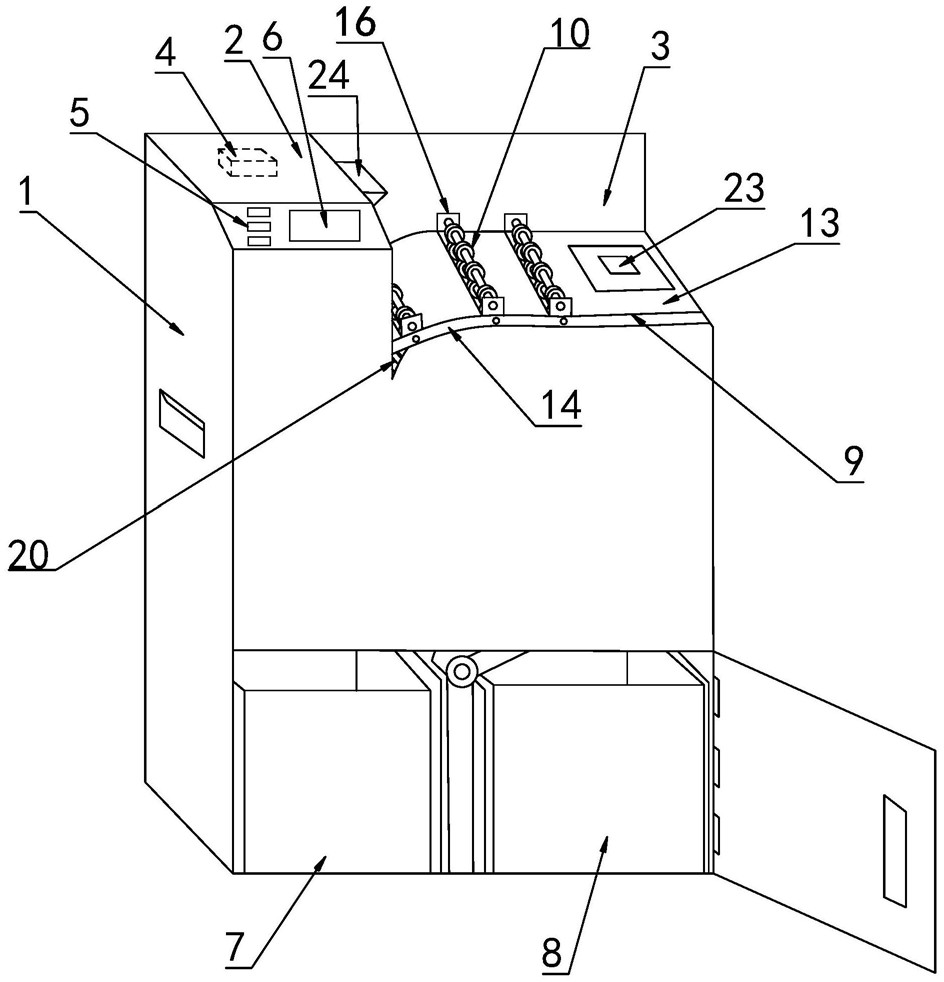 4
2
6
24
16
10
3
5
1
23
13
14
9
20
7
8