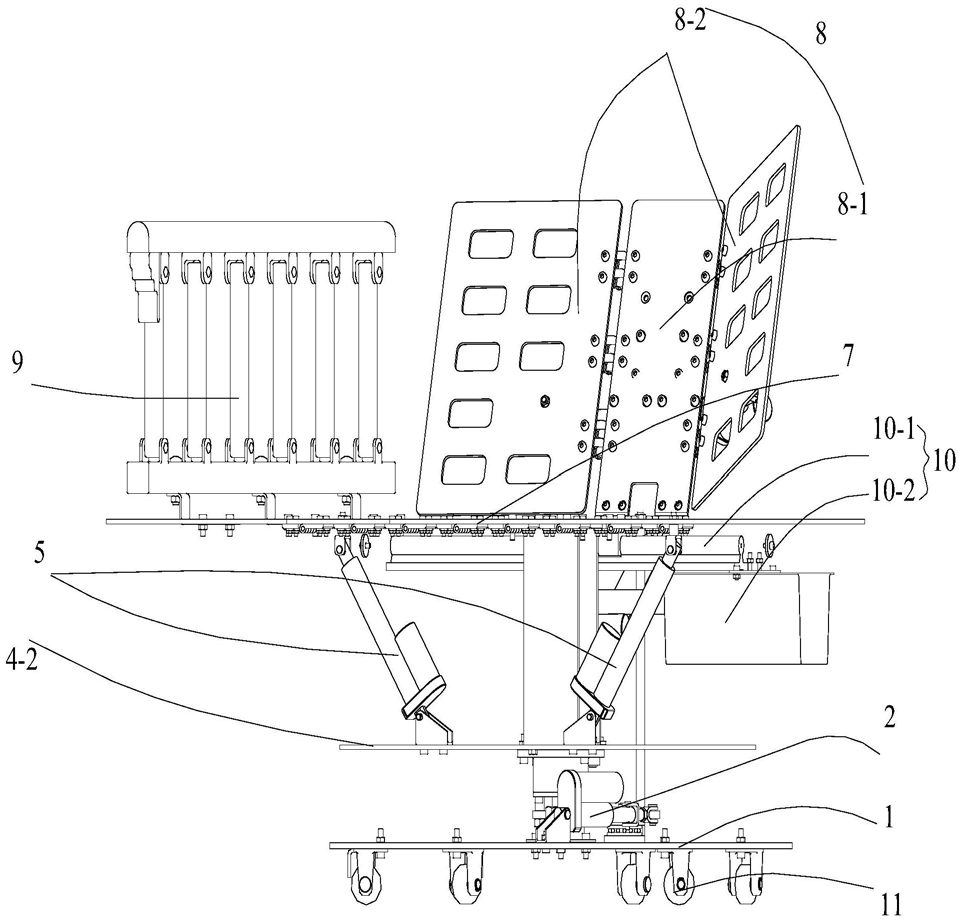 8-2
8
8-1
9
7
10-1
10
10-2
5
4-2
2
1
11