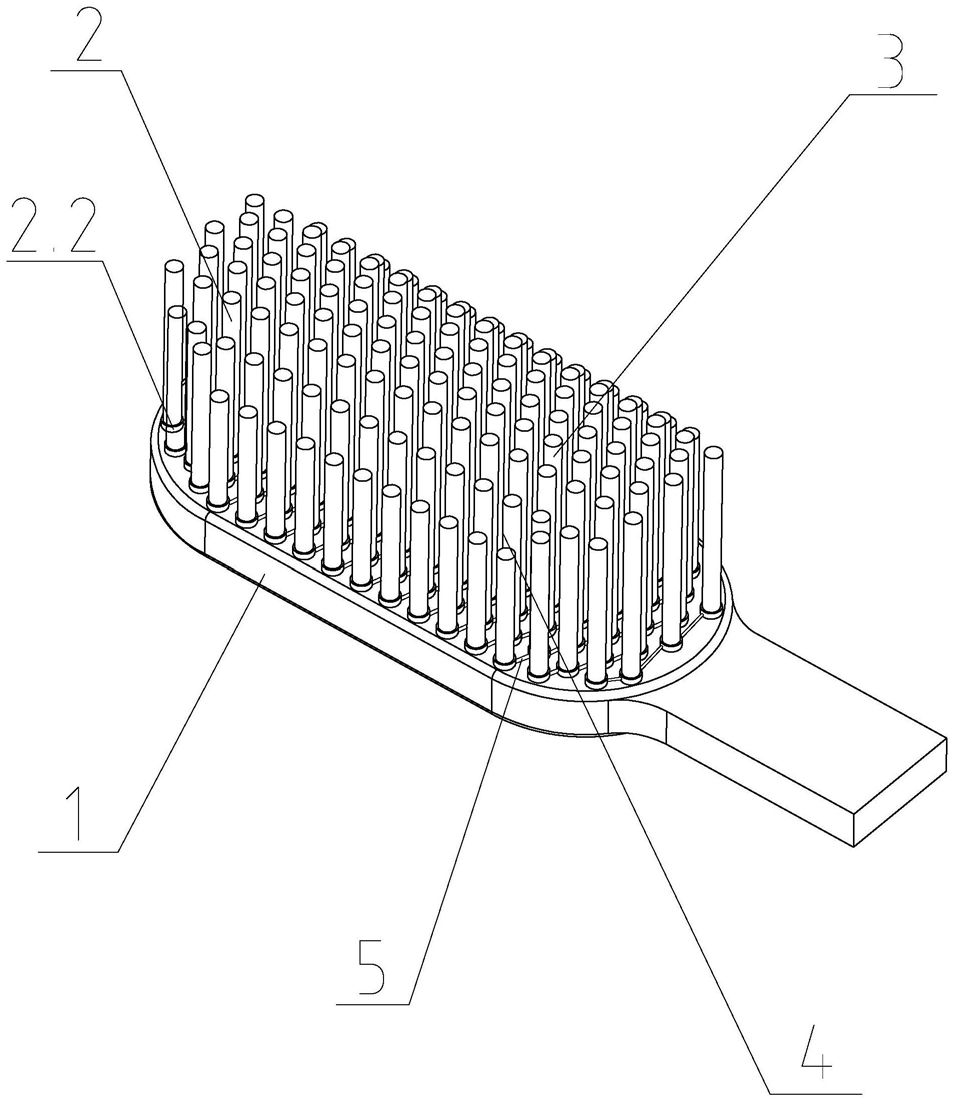 2
3
2.2
1
5
4