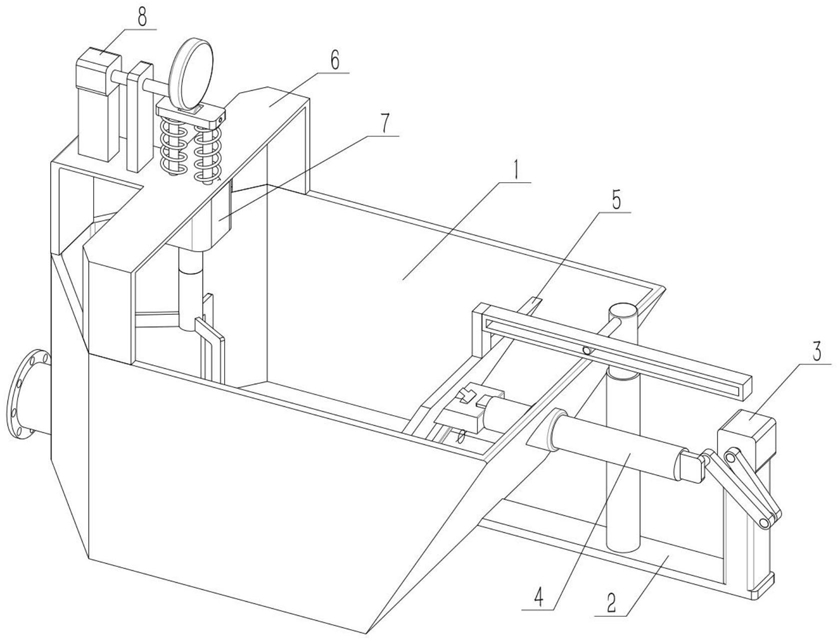 8
6
7
1
5
3
4
2